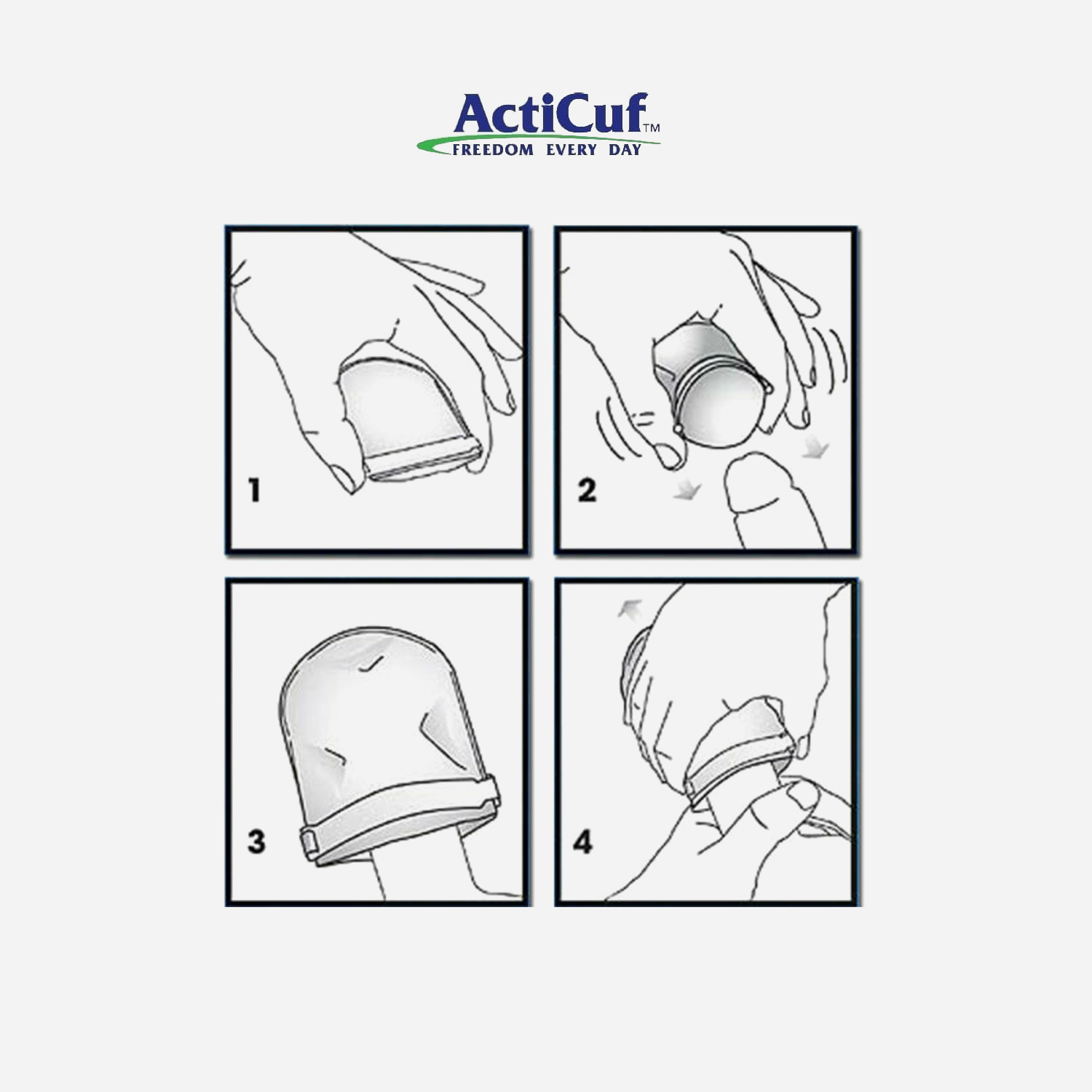 ActiCuf™
FREEDOM EVERY DAY

1

2

3

4