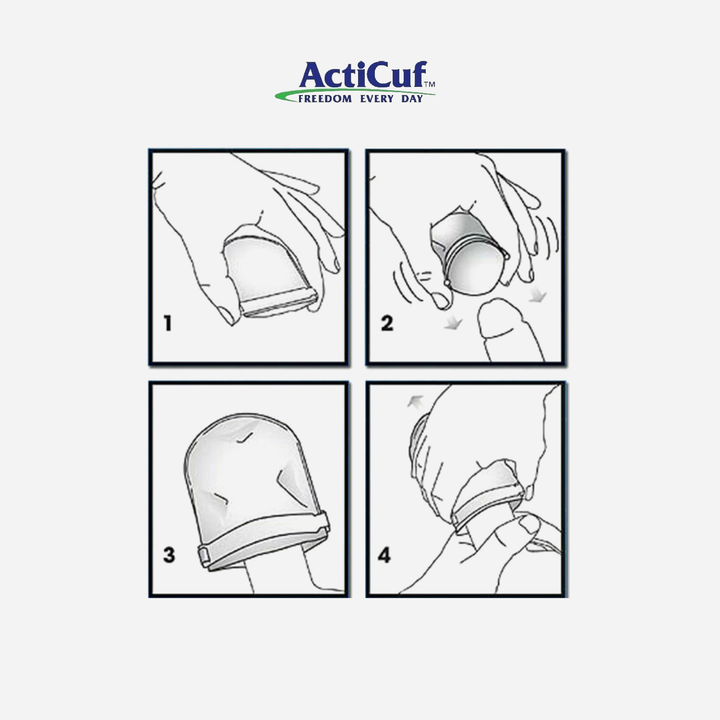 ActiCuf™
FREEDOM EVERY DAY

1

2

3

4